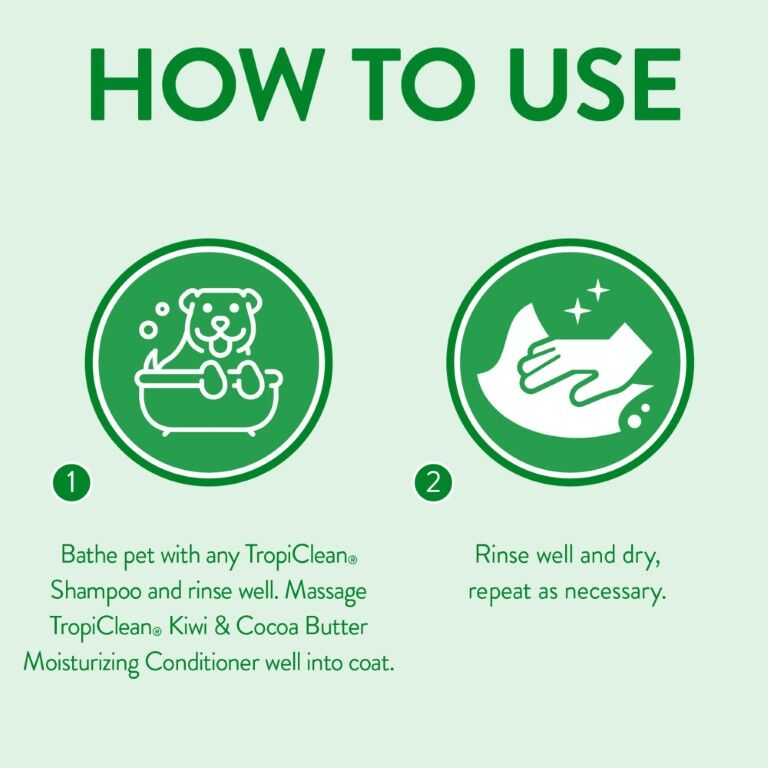 HOW TO USE

1

Bathe pet with any TropiClean® Shampoo and rinse well. Massage TropiClean® Kiwi & Cocoa Butter Moisturizing Conditioner well into coat.

2

Rinse well and dry, repeat as necessary.