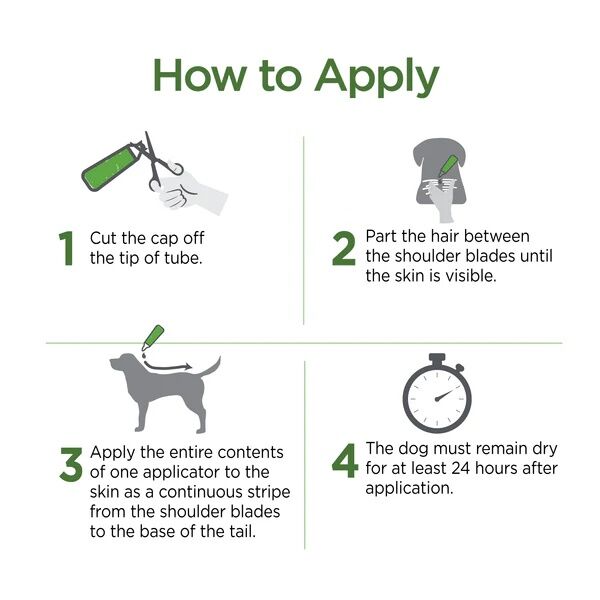 How to Apply

1 Cut the cap off the tip of tube.

2 Part the hair between the shoulder blades until the skin is visible.

3 Apply the entire contents of one applicator to the skin as a continuous stripe from the shoulder blades to the base of the tail.

4 The dog must remain dry for at least 24 hours after application.