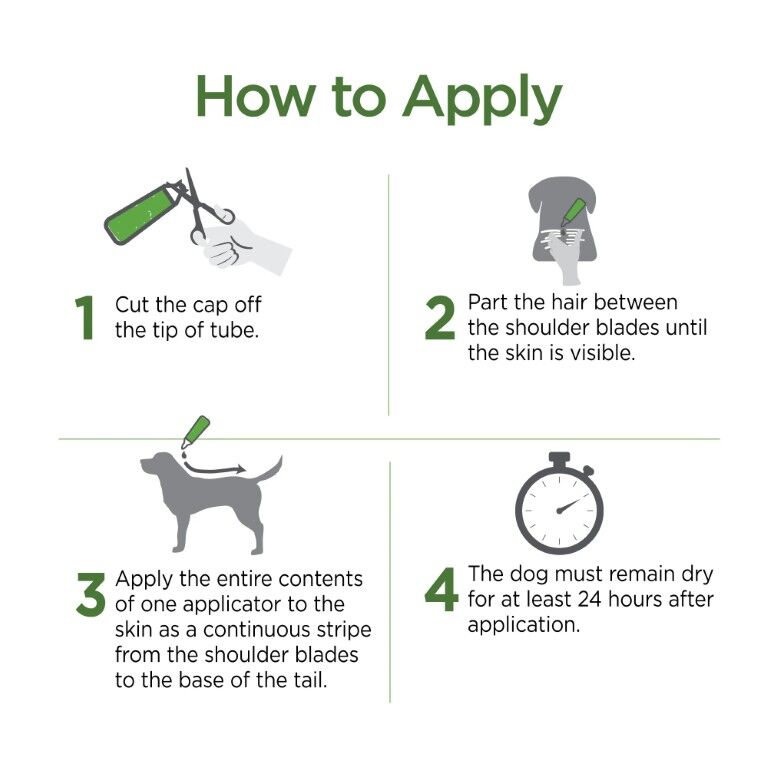 How to Apply

1 Cut the cap off the tip of tube.

2 Part the hair between the shoulder blades until the skin is visible.

3 Apply the entire contents of one applicator to the skin as a continuous stripe from the shoulder blades to the base of the tail.

4 The dog must remain dry for at least 24 hours after application.