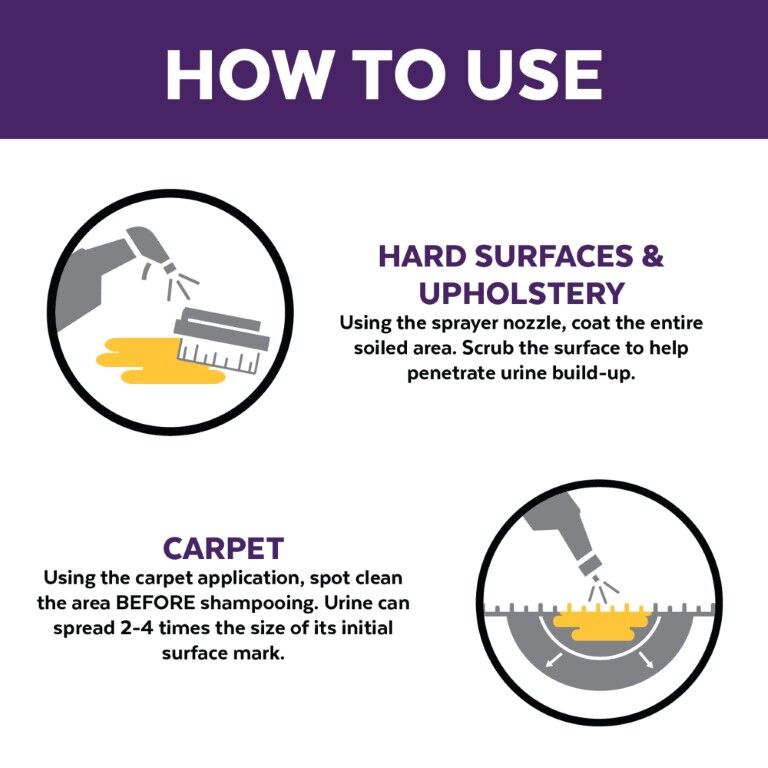 HOW TO USE

HARD SURFACES & UPHOLSTERY
Using the sprayer nozzle, coat the entire soiled area. Scrub the surface to help penetrate urine build-up.

CARPET
Using the carpet application, spot clean the area BEFORE shampooing. Urine can spread 2-4 times the size of its initial surface mark.