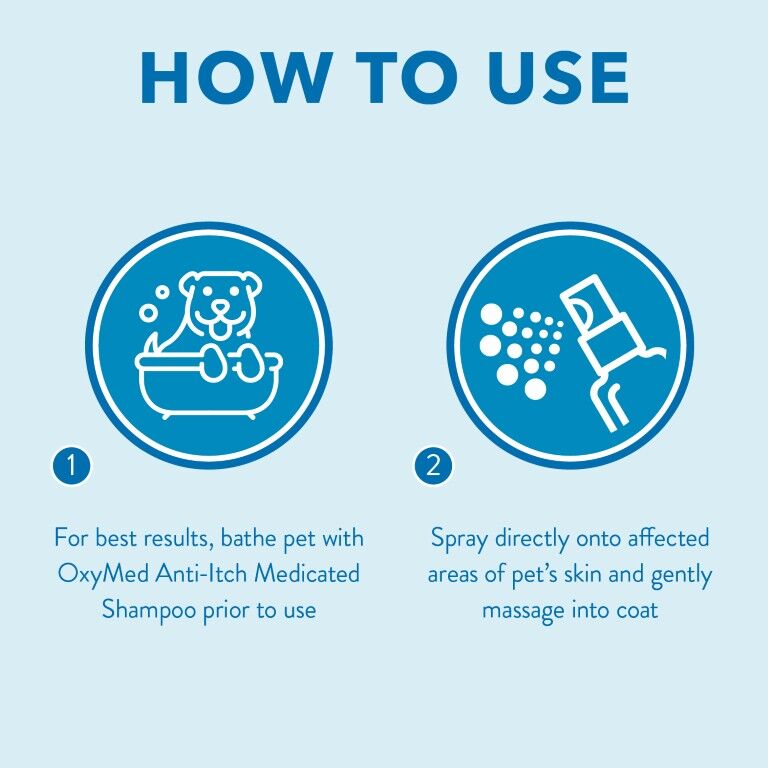 HOW TO USE

1

For best results, bathe pet with OxyMed Anti-Itch Medicated Shampoo prior to use

2

Spray directly onto affected areas of pet's skin and gently massage into coat