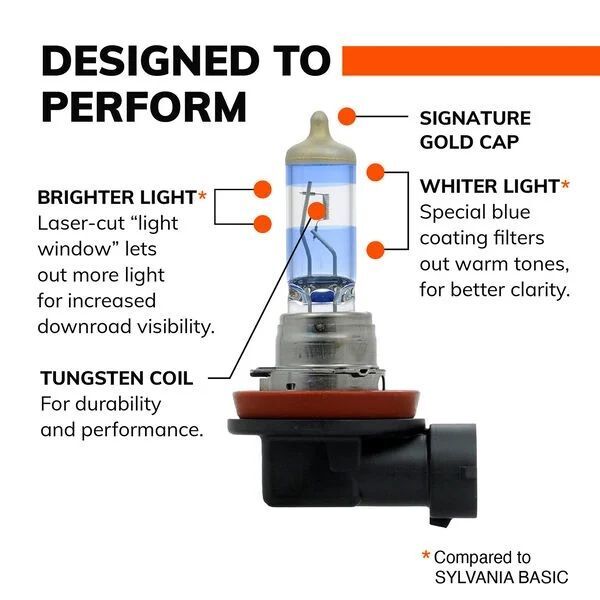 DESIGNED TO PERFORM

SIGNATURE GOLD CAP

BRIGHTER LIGHT*
Laser-cut “light window” lets out more light for increased downroad visibility.

WHITER LIGHT*
Special blue coating filters out warm tones, for better clarity.

TUNGSTEN COIL
For durability and performance.

* Compared to SYLVANIA BASIC