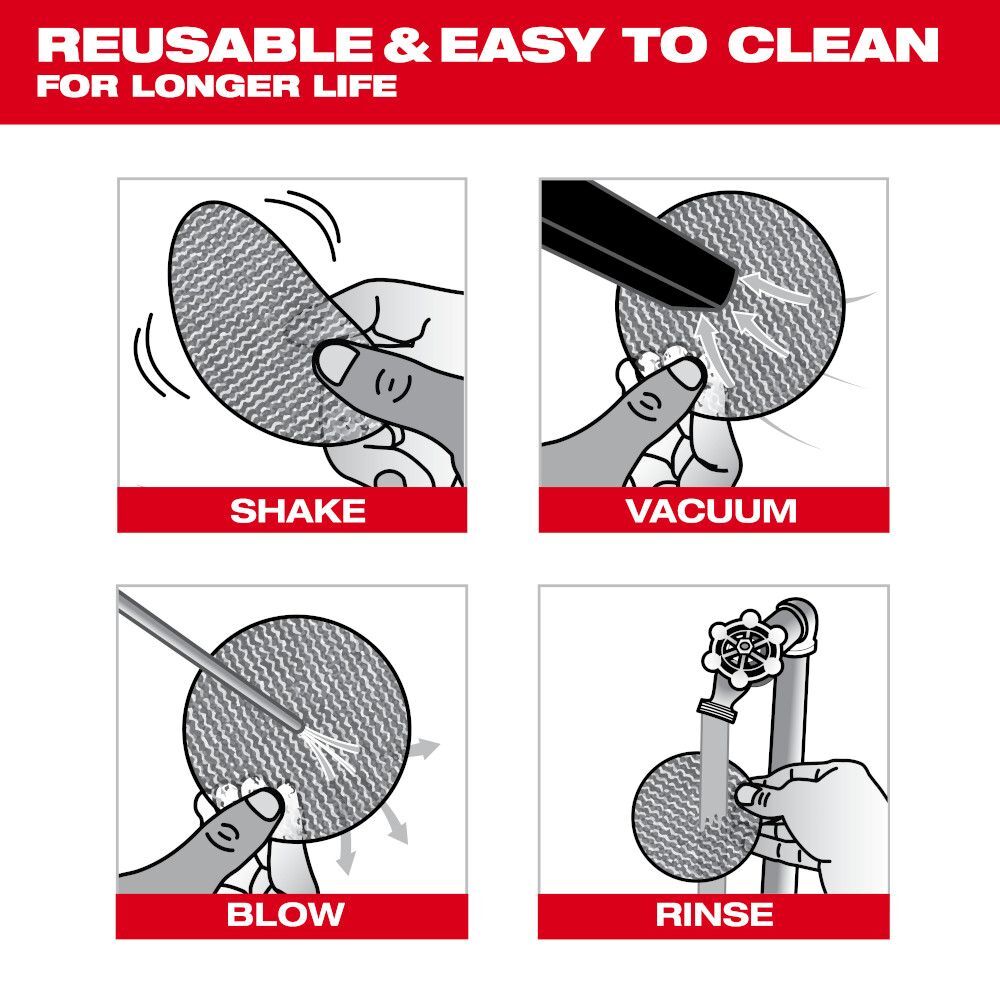 REUSABLE & EASY TO CLEAN
FOR LONGER LIFE

SHAKE

VACUUM

BLOW

RINSE