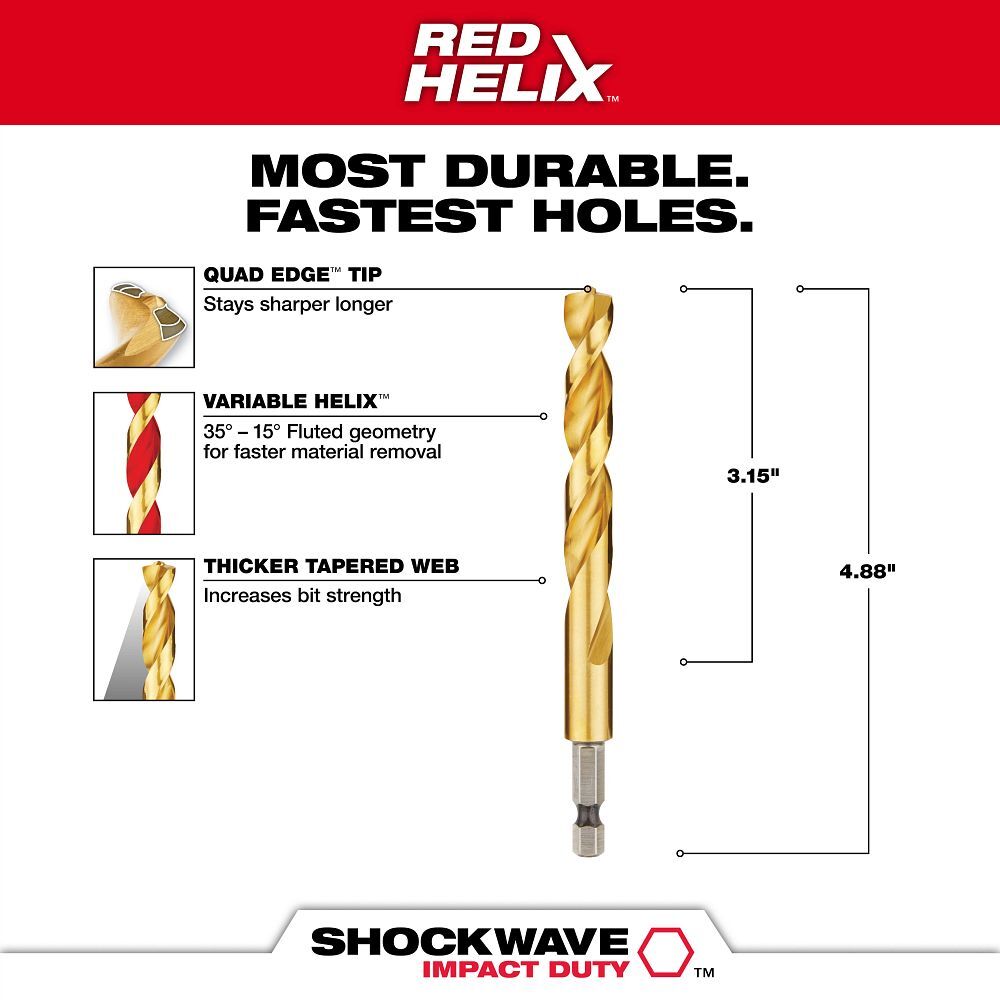 RED HELIX™

MOST DURABLE.
FASTEST HOLES.

QUAD EDGE™ TIP
Stays sharper longer

VARIABLE HELIX™
35° – 15° Fluted geometry for faster material removal

THICKER TAPERED WEB
Increases bit strength

3.15"

4.88"

SHOCKWAVE
IMPACT DUTY ™