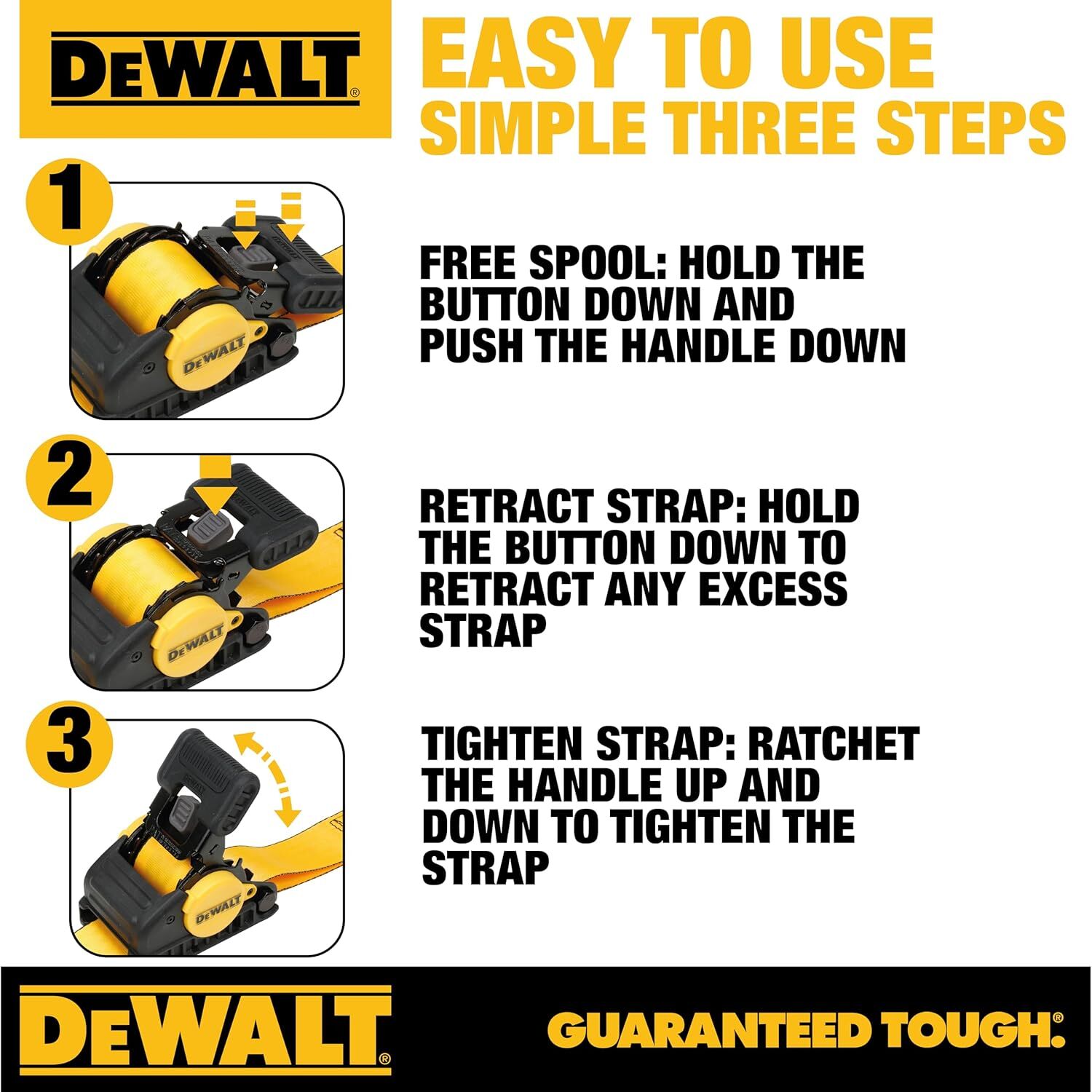 DEWALT®

EASY TO USE
SIMPLE THREE STEPS

1

DEWALT

FREE SPOOL: HOLD THE BUTTON DOWN AND PUSH THE HANDLE DOWN

2

DEWALT

RETRACT STRAP: HOLD THE BUTTON DOWN TO RETRACT ANY EXCESS STRAP

3

DEWALT

TIGHTEN STRAP: RATCHET THE HANDLE UP AND DOWN TO TIGHTEN THE STRAP

DEWALT®

GUARANTEED TOUGH.®