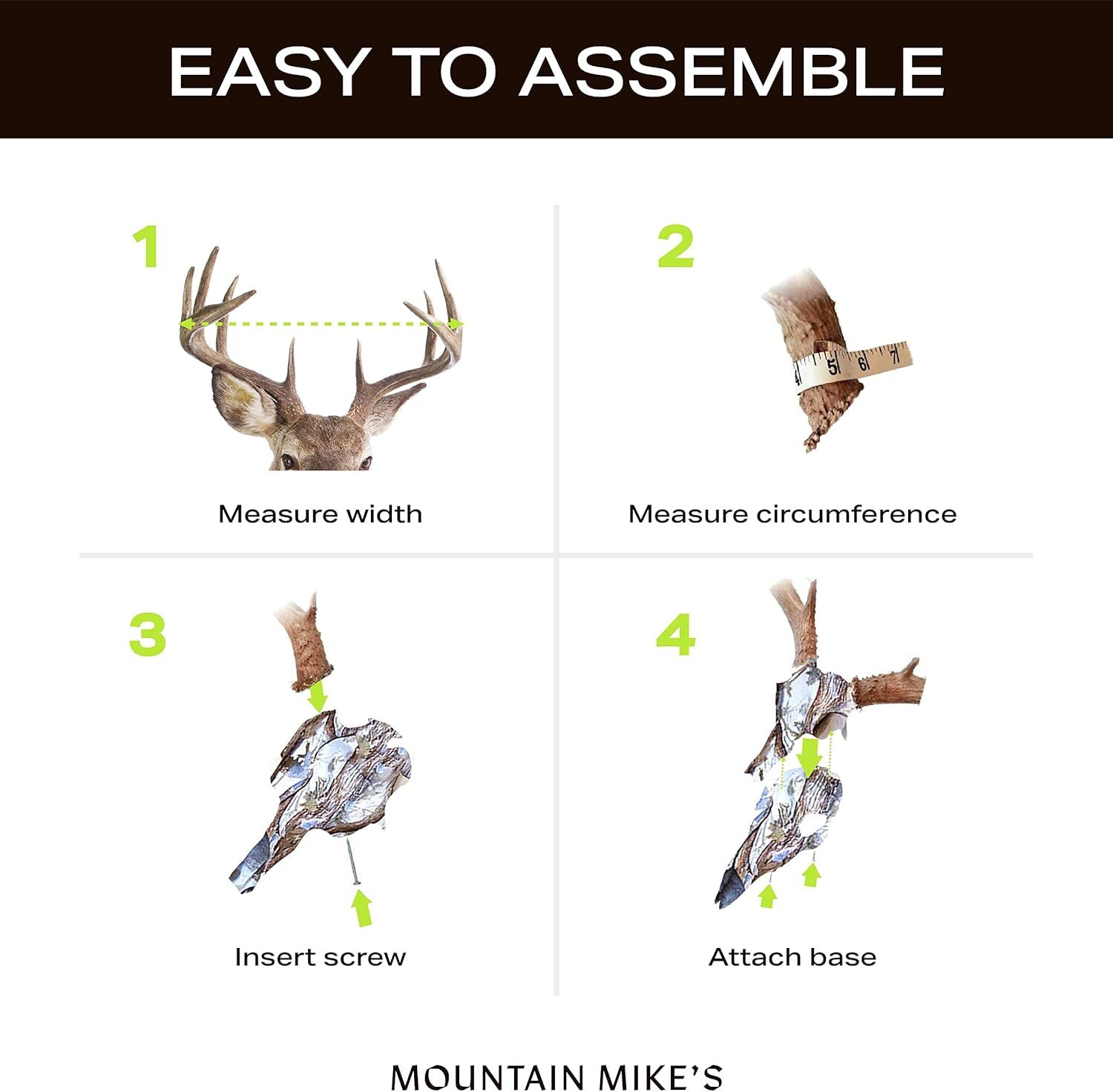 EASY TO ASSEMBLE

1

Measure width

2

4 5 6 7

Measure circumference

3

Insert screw

4

Attach base

MOUNTAIN MIKE'S