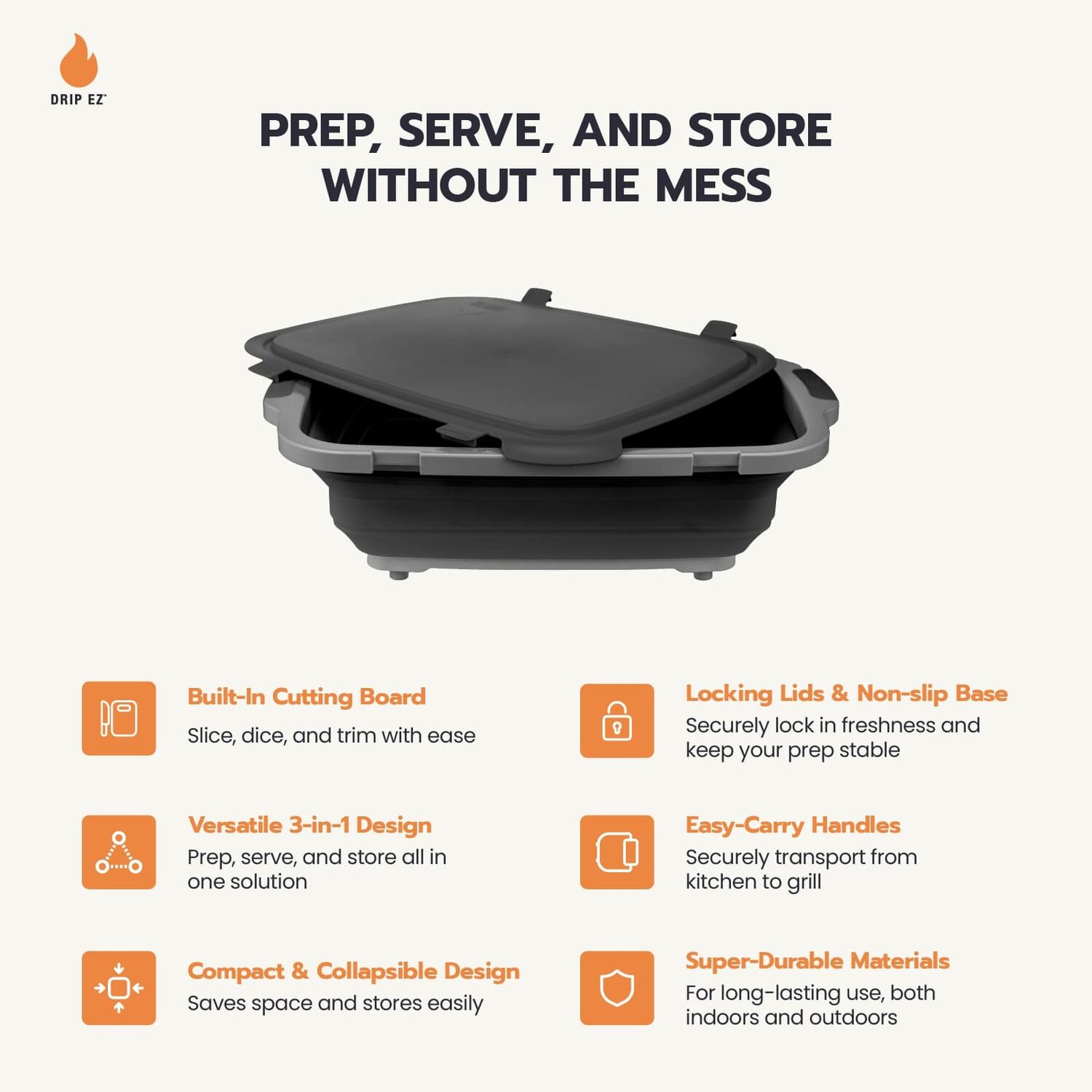 DRIP EZ™

PREP, SERVE, AND STORE WITHOUT THE MESS

Built-In Cutting Board
Slice, dice, and trim with ease

Versatile 3-in-1 Design
Prep, serve, and store all in one solution

Compact & Collapsible Design
Saves space and stores easily

Locking Lids & Non-slip Base
Securely lock in freshness and keep your prep stable

Easy-Carry Handles
Securely transport from kitchen to grill

Super-Durable Materials
For long-lasting use, both indoors and outdoors