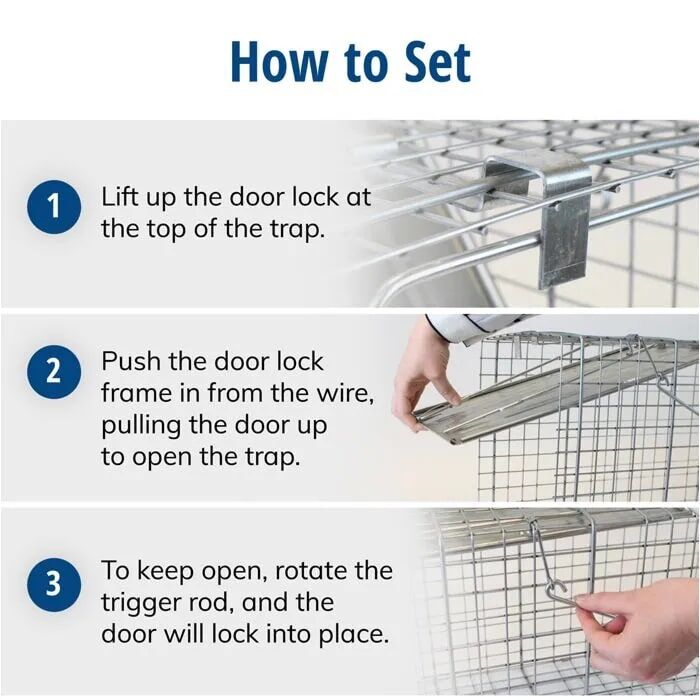 How to Set

1 Lift up the door lock at the top of the trap.

2 Push the door lock frame in from the wire, pulling the door up to open the trap.

3 To keep open, rotate the trigger rod, and the door will lock into place.