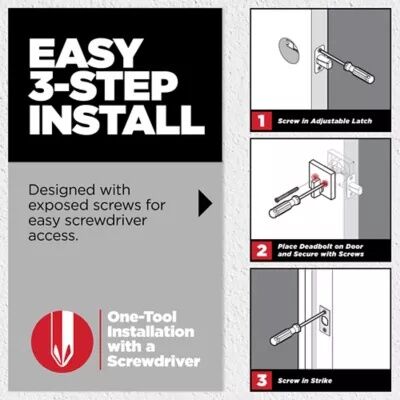 EASY 3-STEP INSTALL

Designed with exposed screws for easy screwdriver access.

One-Tool Installation with a Screwdriver

1 Screw in Adjustable Latch

2 Place Deadbolt on Door and Secure with Screws

3 Screw in Strike