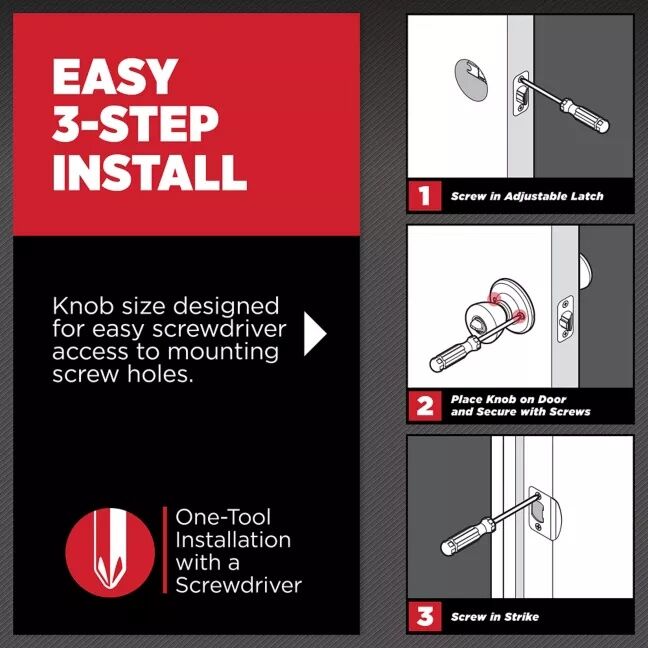 EASY 3-STEP INSTALL

Knob size designed for easy screwdriver access to mounting screw holes.

One-Tool Installation with a Screwdriver

1 Screw in Adjustable Latch

2 Place Knob on Door and Secure with Screws

3 Screw in Strike