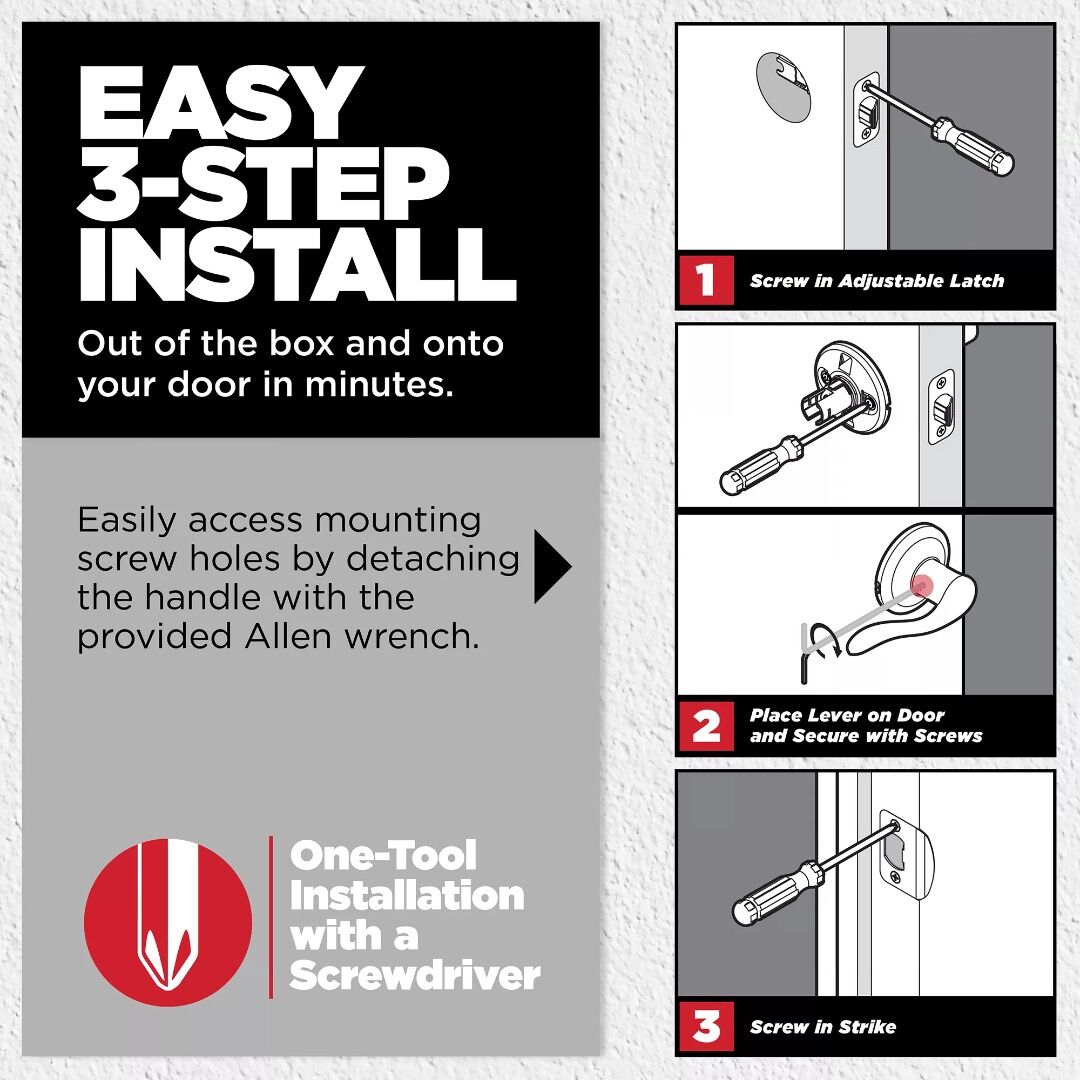 EASY 3-STEP INSTALL

Out of the box and onto your door in minutes.

Easily access mounting screw holes by detaching the handle with the provided Allen wrench.

One-Tool Installation with a Screwdriver

1 Screw in Adjustable Latch

2 Place Lever on Door and Secure with Screws

3 Screw in Strike