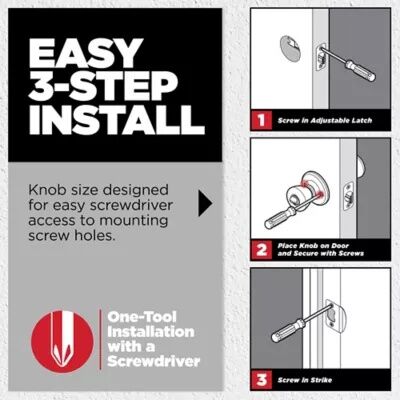 EASY 3-STEP INSTALL

Knob size designed for easy screwdriver access to mounting screw holes.

One-Tool Installation with a Screwdriver

1 Screw in Adjustable Latch

2 Place Knob on Door and Secure with Screws

3 Screw in Strike