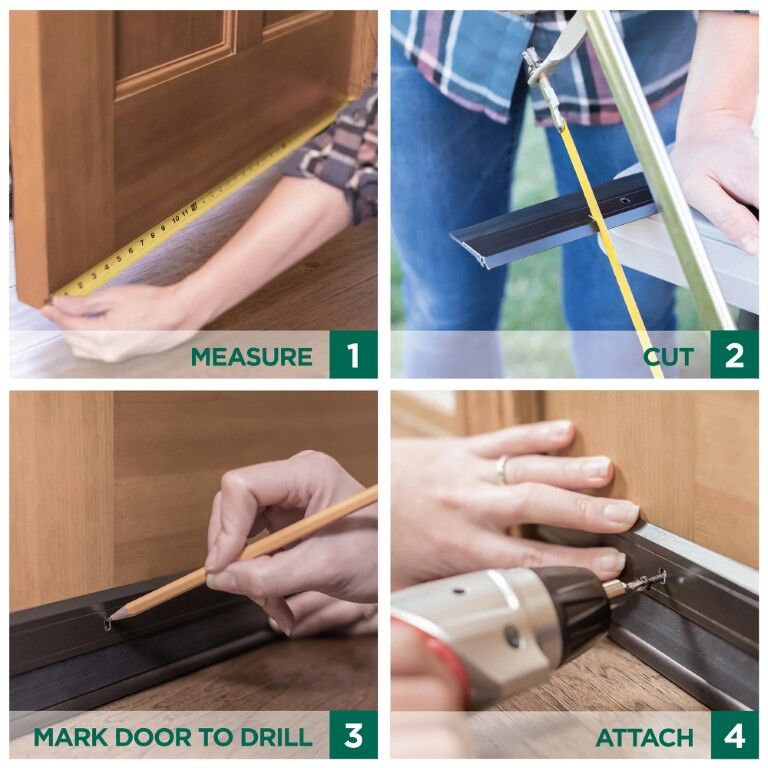 2 3 4 5 6 7 8 9 10 11

MEASURE 1

CUT 2

MARK DOOR TO DRILL 3

ATTACH 4