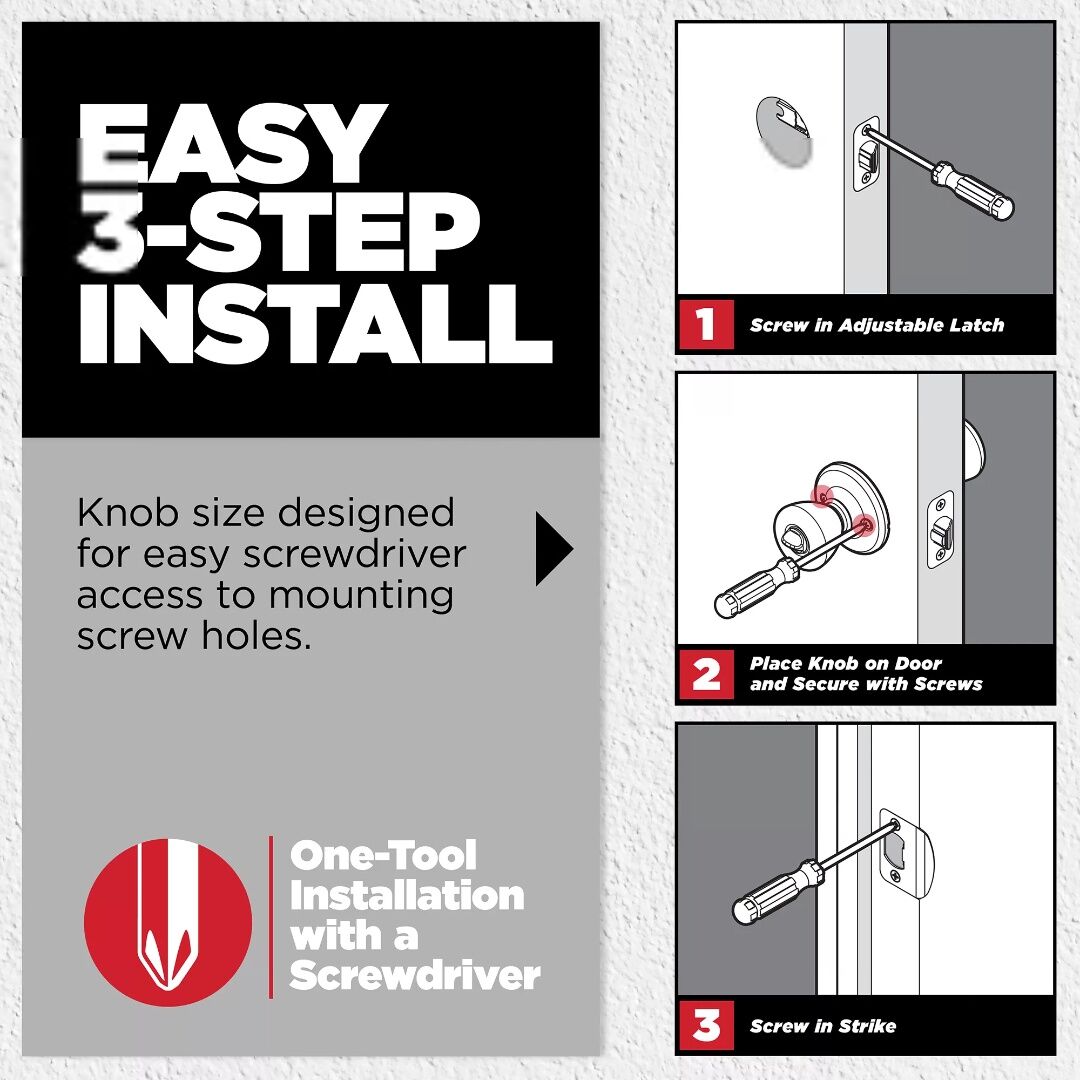 EASY 3-STEP INSTALL

Knob size designed for easy screwdriver access to mounting screw holes.

One-Tool Installation with a Screwdriver

1 Screw in Adjustable Latch

2 Place Knob on Door and Secure with Screws

3 Screw in Strike