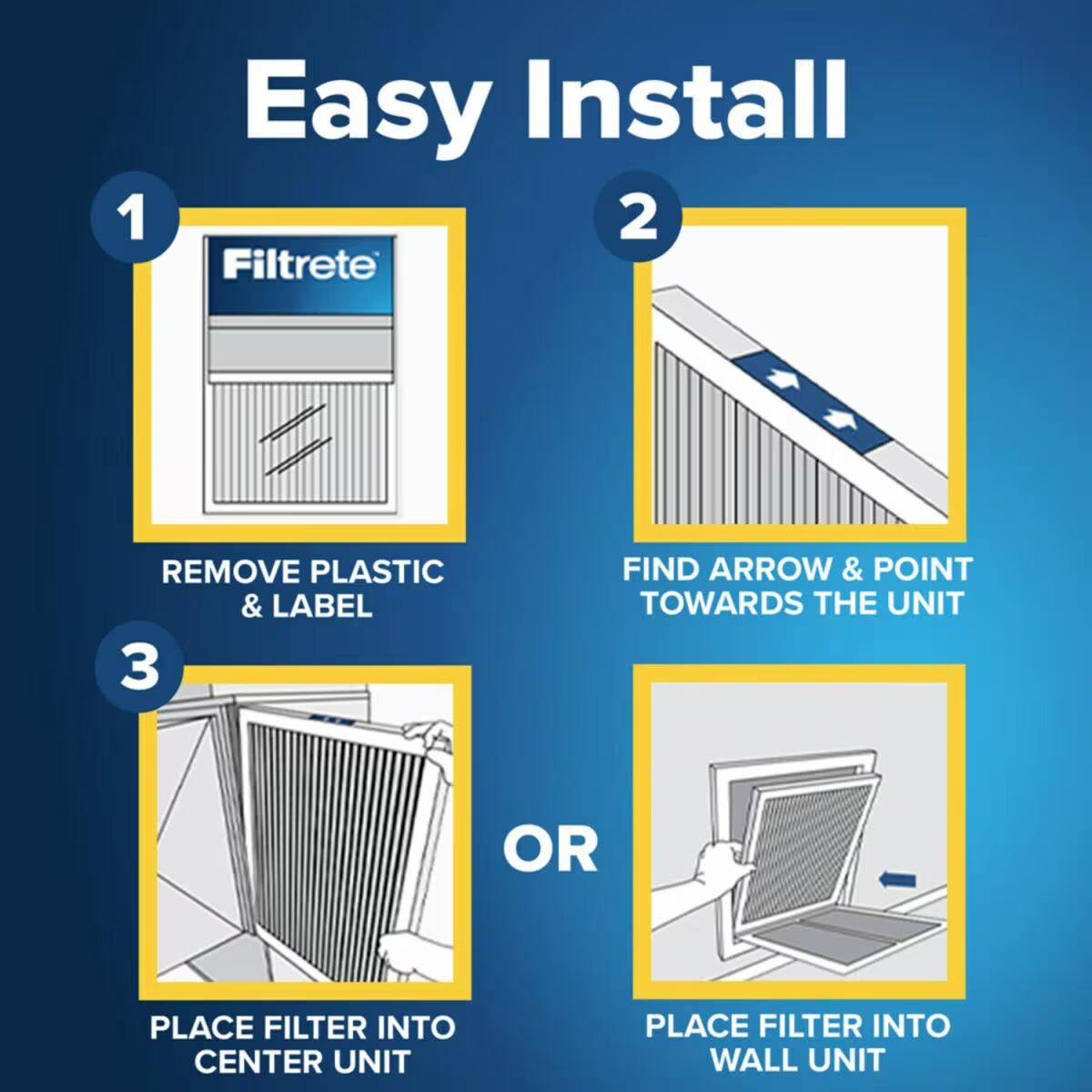 Easy Install

1

Filtrete

REMOVE PLASTIC & LABEL

2

FIND ARROW & POINT TOWARDS THE UNIT

3

PLACE FILTER INTO CENTER UNIT

OR

PLACE FILTER INTO WALL UNIT