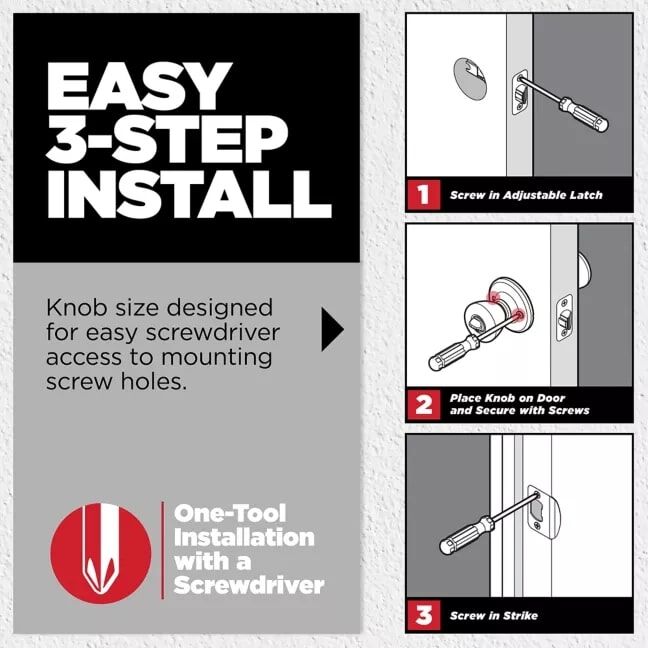 EASY 3-STEP INSTALL

Knob size designed for easy screwdriver access to mounting screw holes.

One-Tool Installation with a Screwdriver

1 Screw in Adjustable Latch

2 Place Knob on Door and Secure with Screws

3 Screw in Strike