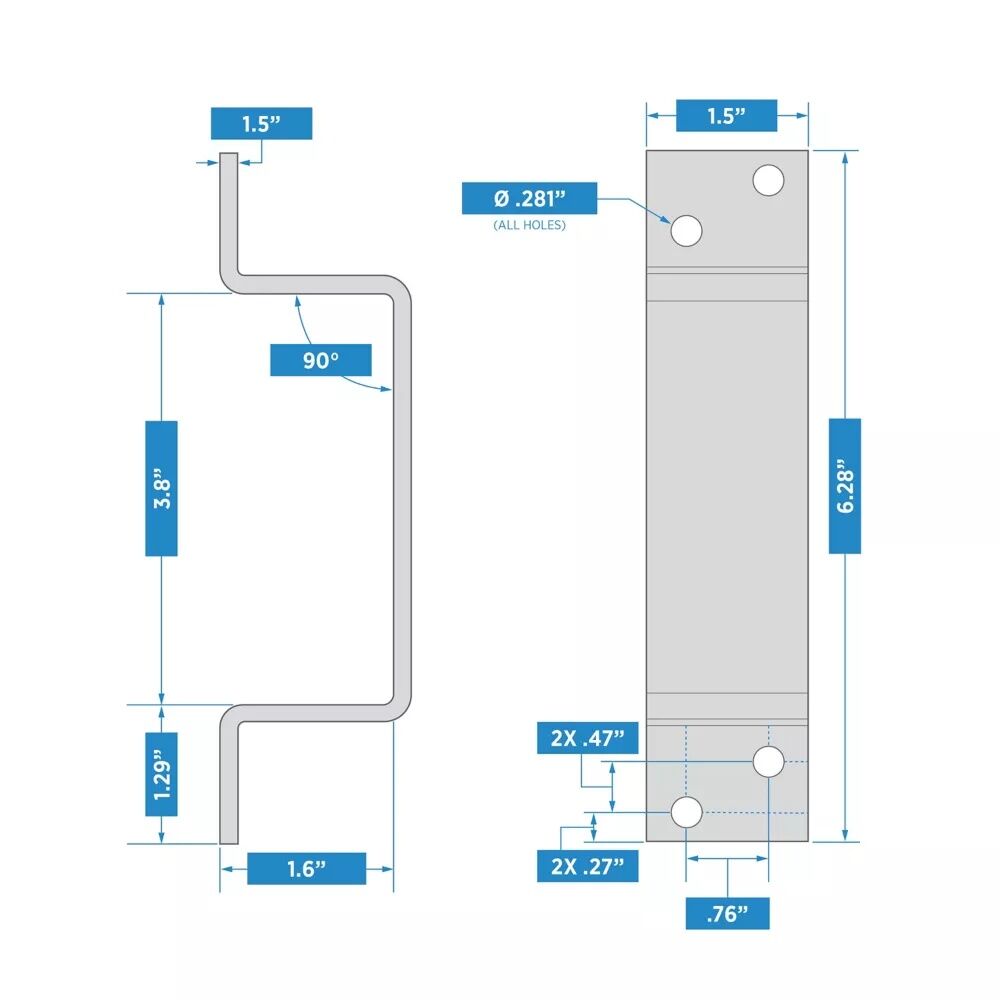 1.5”

90°

3.8”

1.29”

1.6”

1.5”

Ø .281”
(ALL HOLES)

6.28”

2X .47”

2X .27”

.76”