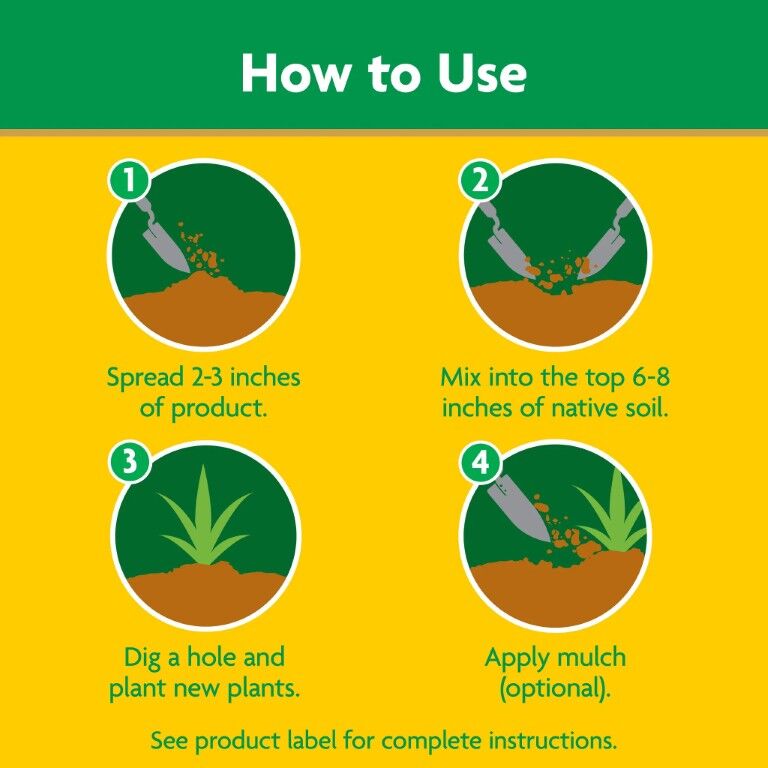 How to Use

1

Spread 2-3 inches of product.

2

Mix into the top 6-8 inches of native soil.

3

Dig a hole and plant new plants.

4

Apply mulch (optional).

See product label for complete instructions.