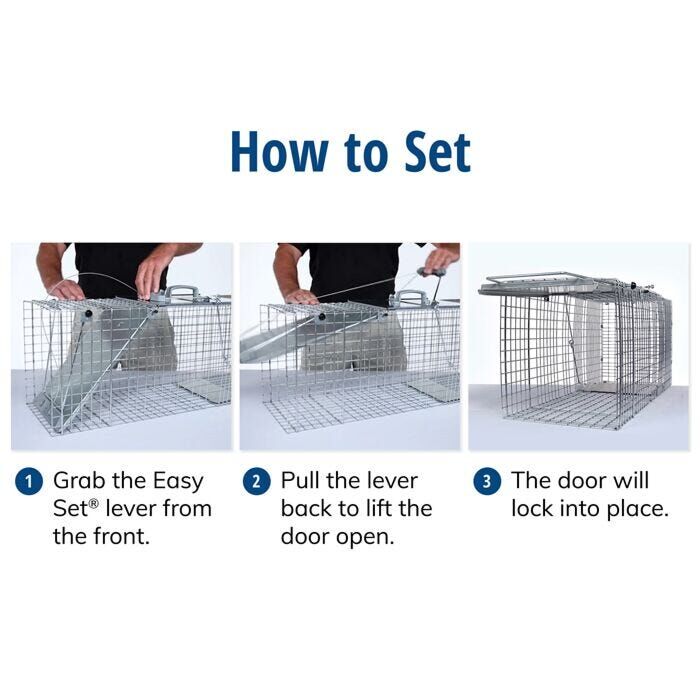 How to Set

1 Grab the Easy Set® lever from the front.

2 Pull the lever back to lift the door open.

3 The door will lock into place.