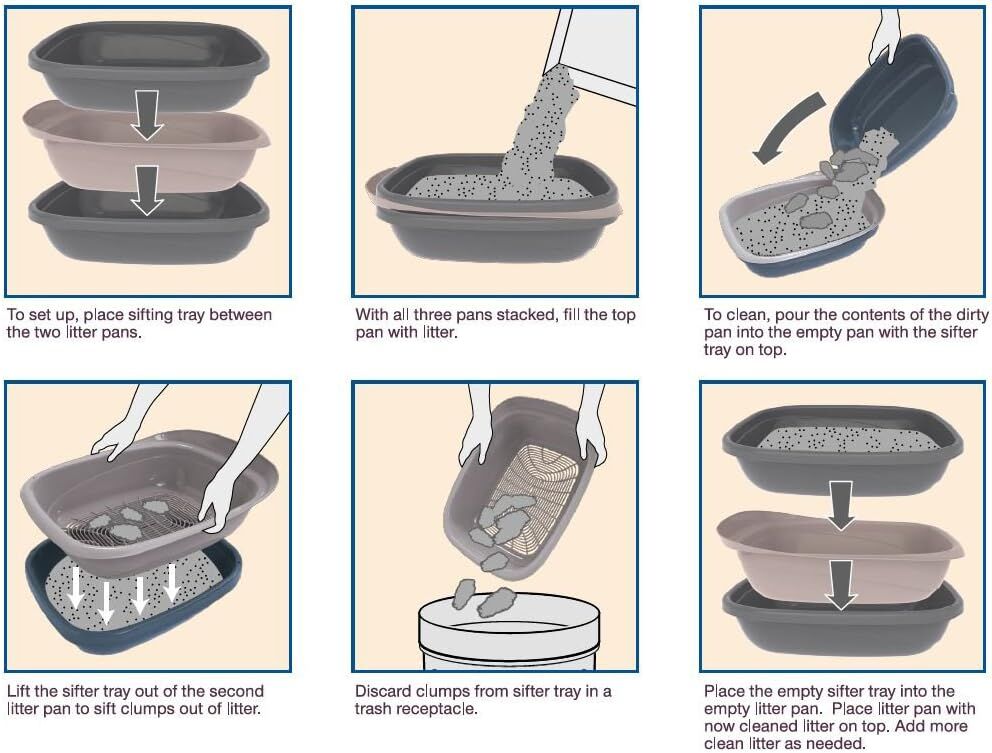 To set up, place sifting tray between the two litter pans.

With all three pans stacked, fill the top pan with litter.

To clean, pour the contents of the dirty pan into the empty pan with the sifter tray on top.

Lift the sifter tray out of the second litter pan to sift clumps out of litter.

Discard clumps from sifter tray in a trash receptacle.

Place the empty sifter tray into the empty litter pan. Place litter pan with now cleaned litter on top. Add more clean litter as needed.