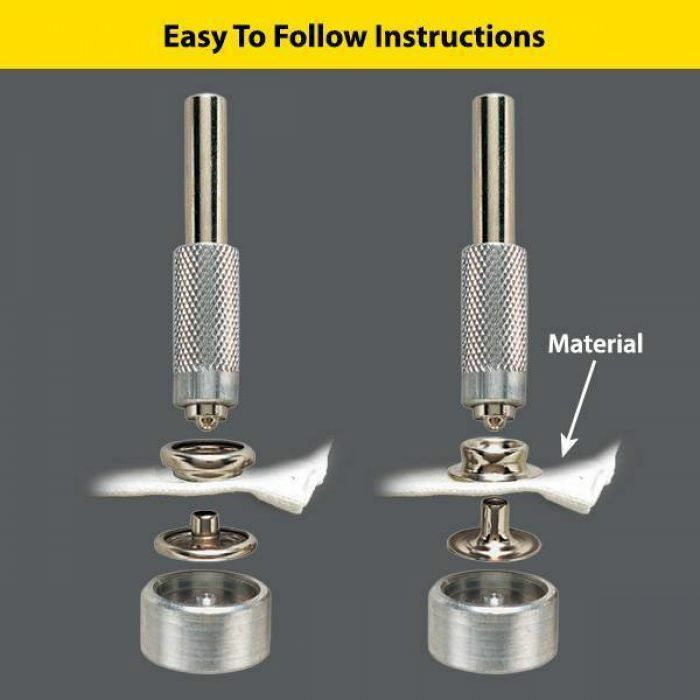 Easy To Follow Instructions

Material