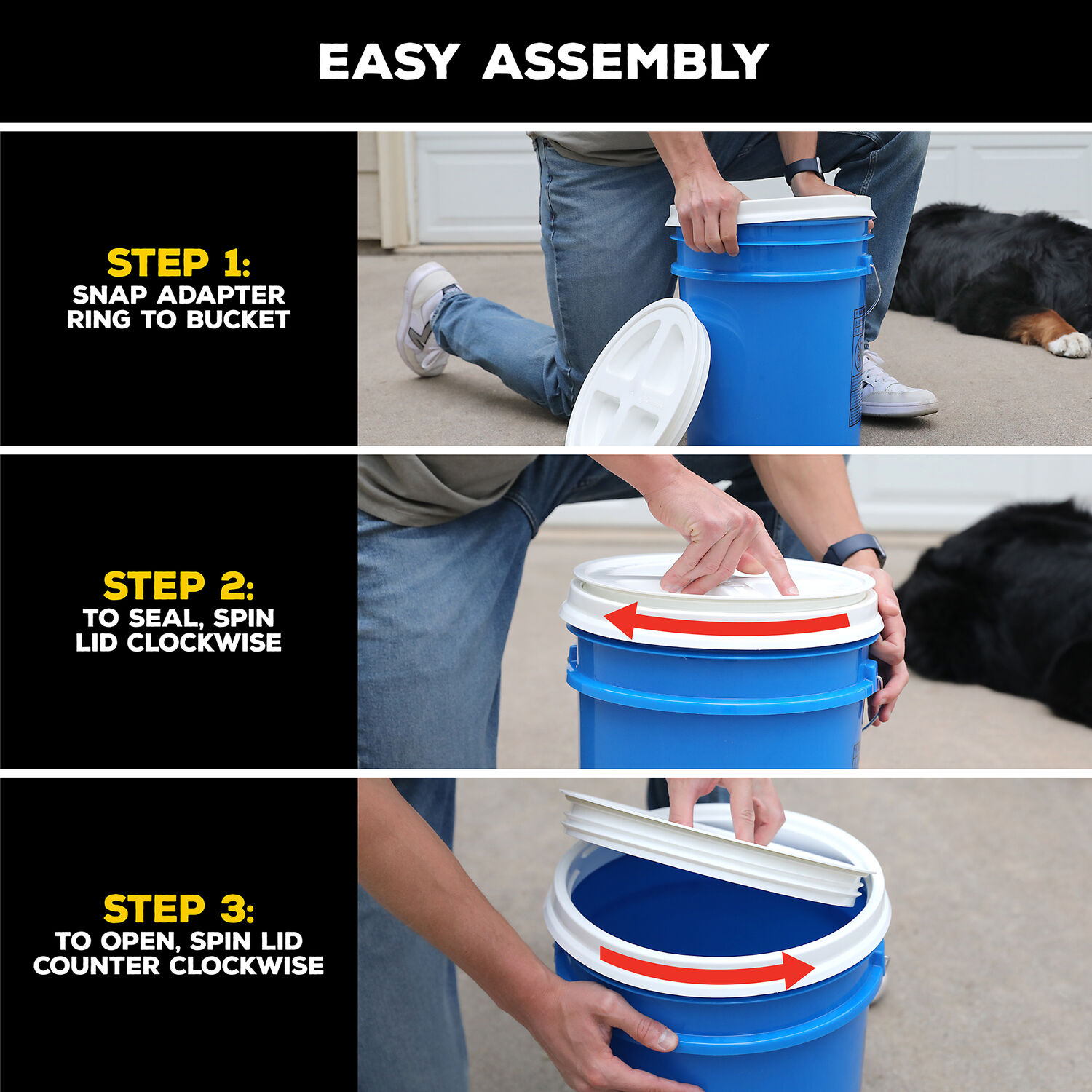 EASY ASSEMBLY

STEP 1:
SNAP ADAPTER RING TO BUCKET

STEP 2:
TO SEAL, SPIN LID CLOCKWISE

STEP 3:
TO OPEN, SPIN LID COUNTER CLOCKWISE