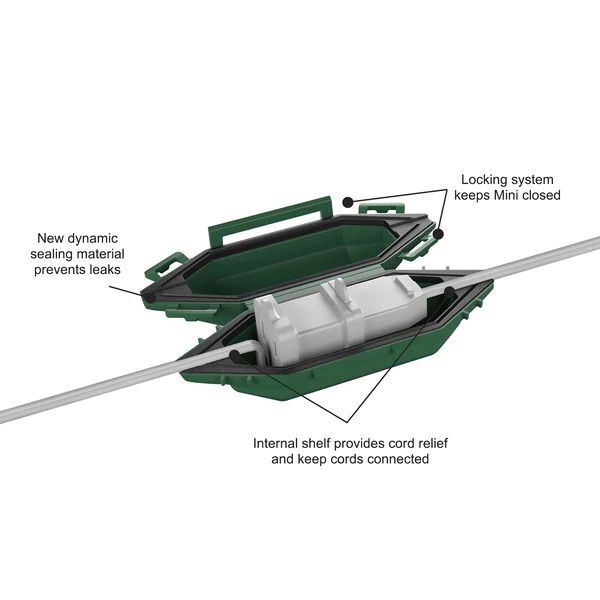 Locking system keeps Mini closed

New dynamic sealing material prevents leaks

Internal shelf provides cord relief and keep cords connected