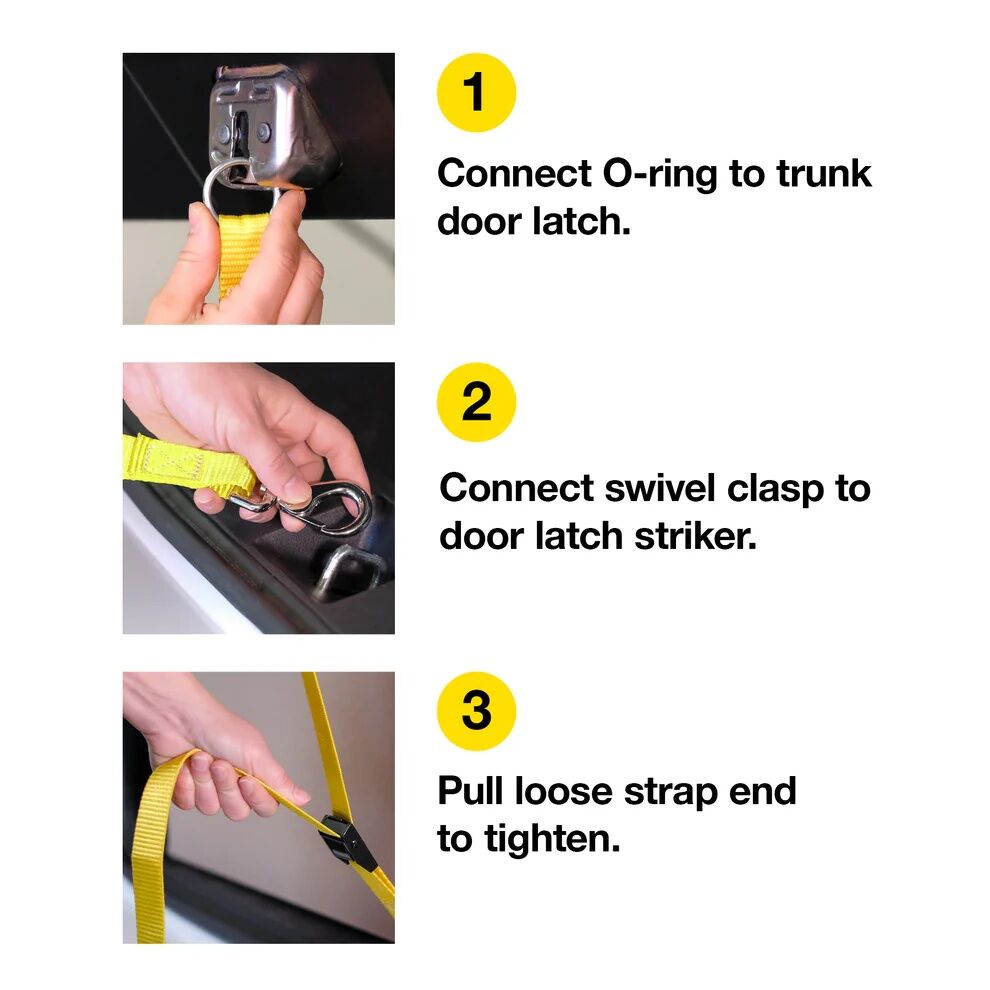 1

Connect O-ring to trunk door latch.

2

Connect swivel clasp to door latch striker.

3

Pull loose strap end to tighten.