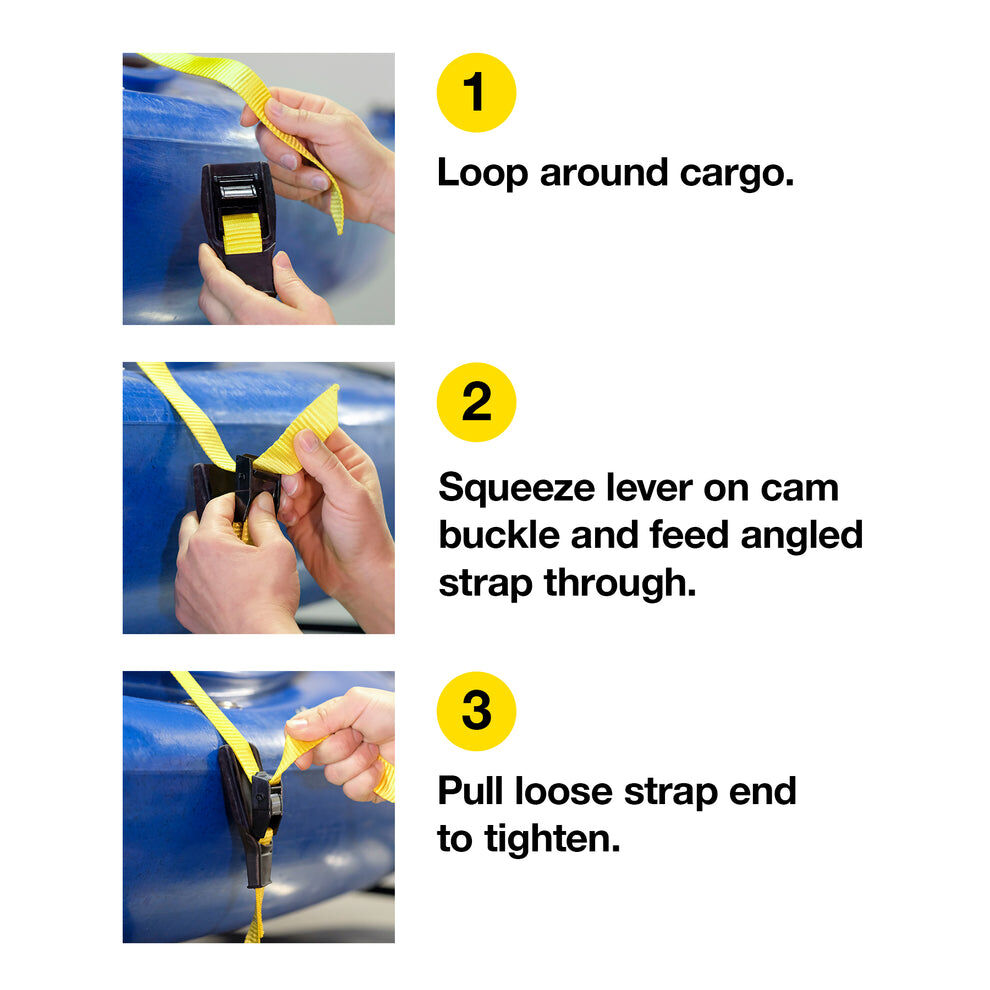 1

Loop around cargo.

2

Squeeze lever on cam buckle and feed angled strap through.

3

Pull loose strap end to tighten.