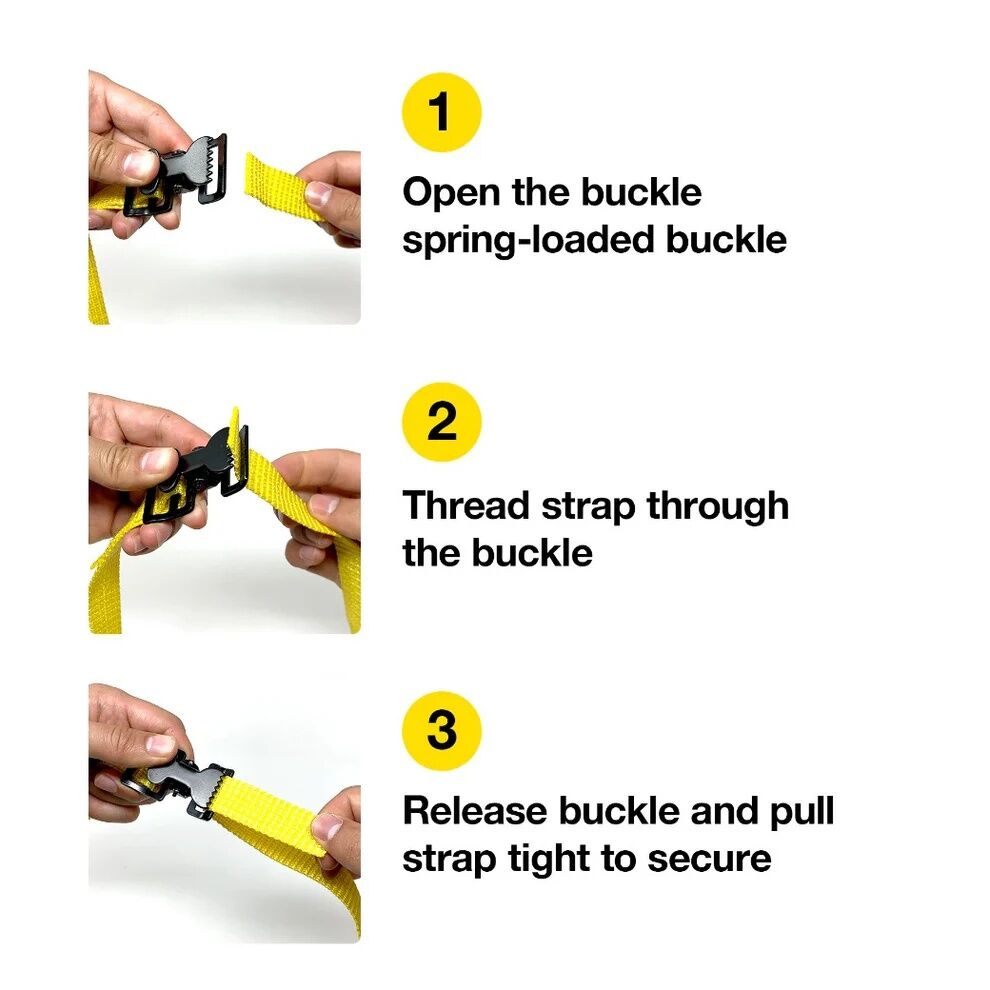 1

Open the buckle spring-loaded buckle

2

Thread strap through the buckle

3

Release buckle and pull strap tight to secure